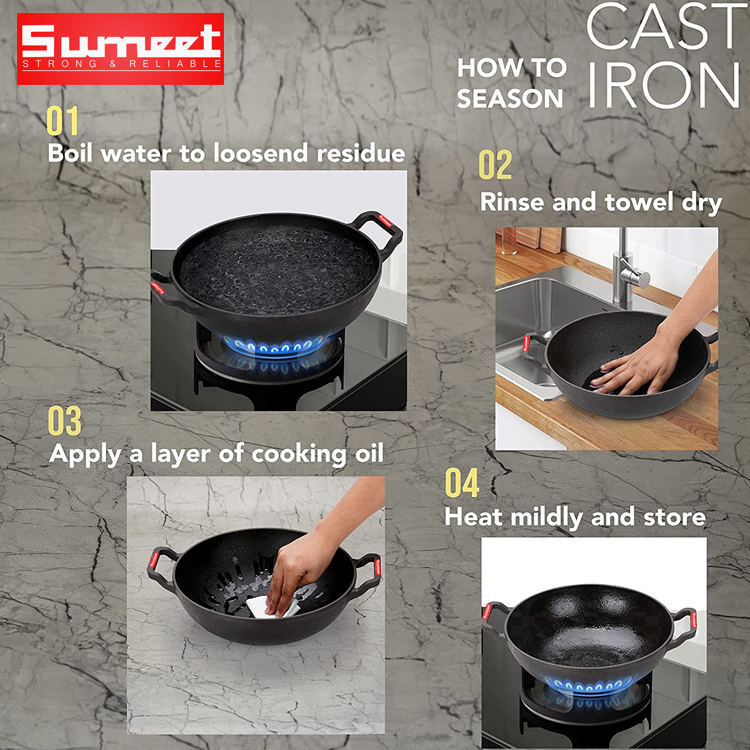 Sumeet
STRONG & RELIABLE

HOW TO SEASON CAST IRON

01
Boil water to loosend residue

02
Rinse and towel dry

03
Apply a layer of cooking oil

04
Heat mildly and store